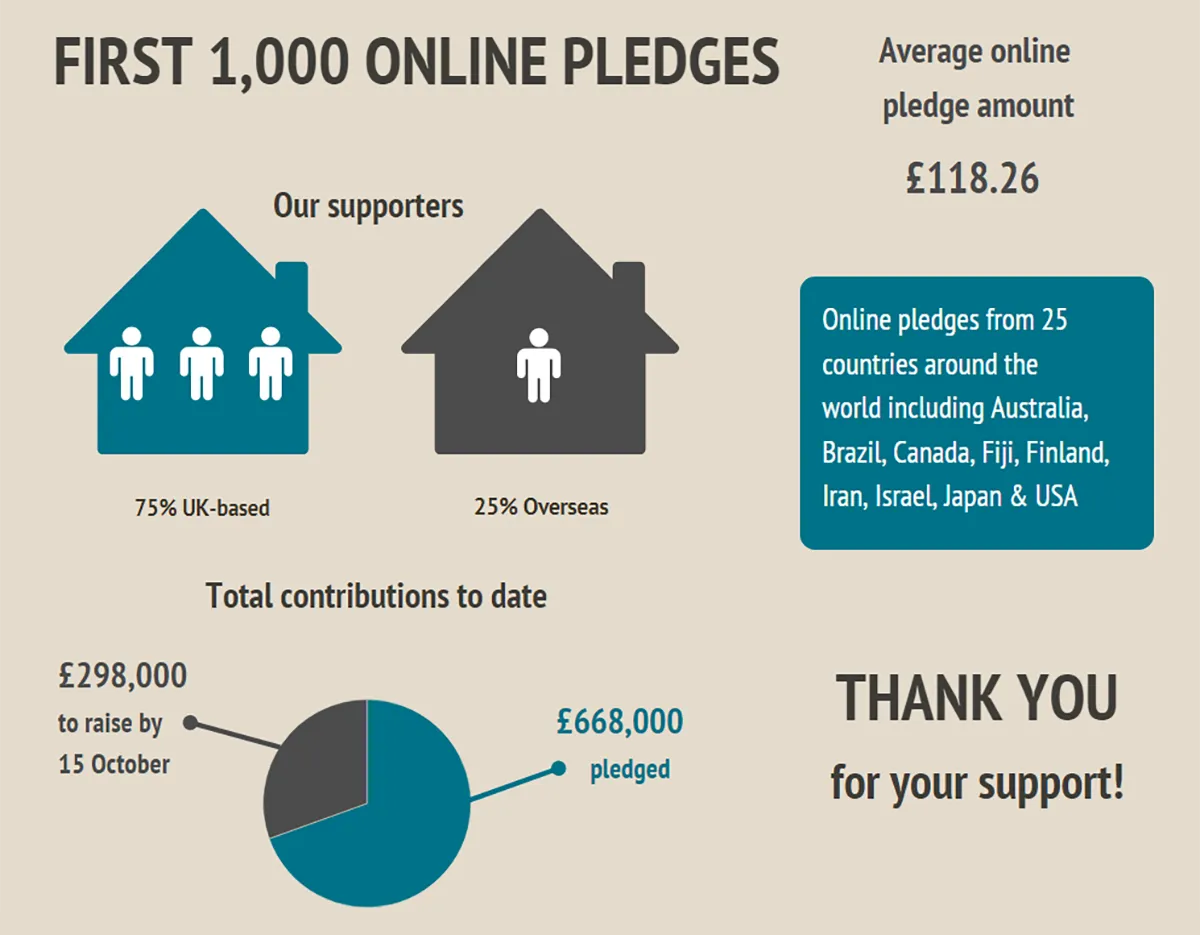 FIRST 1,000 ONLINE PLEDGES

Average online pledge amount

£118.26

Our supporters

75% UK-based

25% Overseas

Online pledges from 25 countries around the world including Australia, Brazil, Canada, Fiji, Finland, Iran, Israel, Japan & USA

Total contributions to date

£298,000 to raise by 15 October

£668,000 pledged

THANK YOU

for your support!